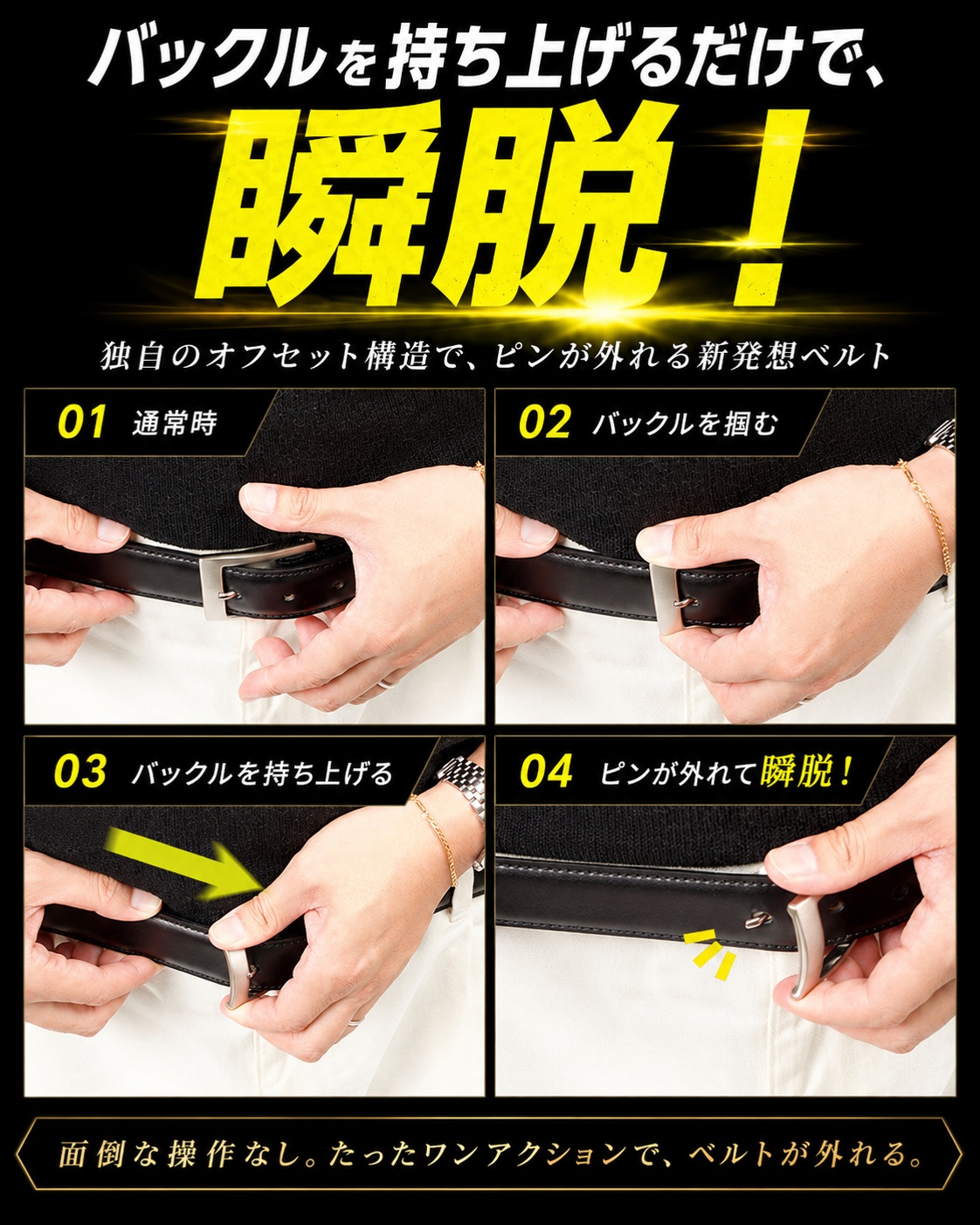 バックルを持ち上げるだけで、

瞬脱！

独自のオフセット構造で、ピンが外れる新発想ベルト

01 通常時

02 バックルを掴む

03 バックルを持ち上げる

04 ピンが外れて瞬脱！

面倒な操作なし。たったワンアクションで、ベルトが外れる。